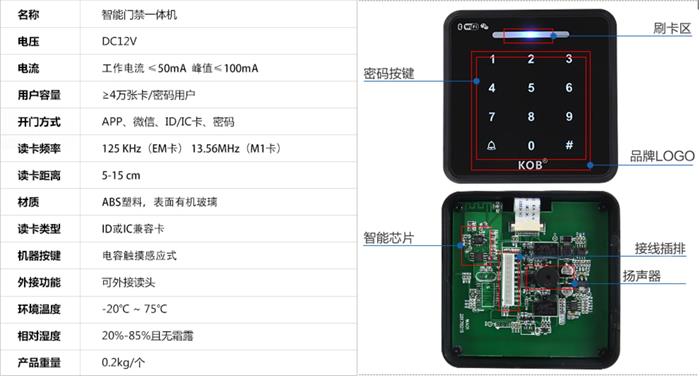 | 名称 | 智能门禁一体机 |
|---|---|
| 电压 | DC12V |
| 电流 | 工作电流 ≤50mA 峰值≤100mA |
| 用户容量 | ≥4万张卡/密码用户 |
| 开门方式 | APP、微信、ID/IC卡、密码 |
| 读卡频率 | 125 KHz（EM卡） 13.56MHz（M1卡） |
| 读卡距离 | 5-15 cm |
| 材质 | ABS塑料，表面有机玻璃 |
| 读卡类型 | ID或IC兼容卡 |
| 机器按键 | 电容触摸感应式 |
| 外接功能 | 可外接读头 |
| 环境温度 | -20℃ ~ 75℃ |
| 相对湿度 | 20%-85%且无霜露 |
| 产品重量 | 0.2kg/个 |

刷卡区

密码按键

1 2 3
4 5 6
7 8 9
0 #

KOB®

品牌LOGO

智能芯片

接线插排

扬声器