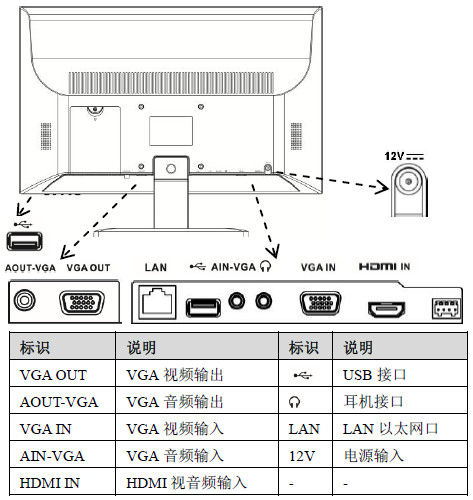 12V

AOUT-VGA VGA OUT

LAN AIN-VGA VGA IN HDMI IN

| 标识 | 说明 | 标识 | 说明 |
|---|---|---|---|
| VGA OUT | VGA 视频输出 | | USB 接口 |
| AOUT-VGA | VGA 音频输出 | | 耳机接口 |
| VGA IN | VGA 视频输入 | LAN | LAN 以太网口 |
| AIN-VGA | VGA 音频输入 | 12V | 电源输入 |
| HDMI IN | HDMI 视音频输入 | - | - |